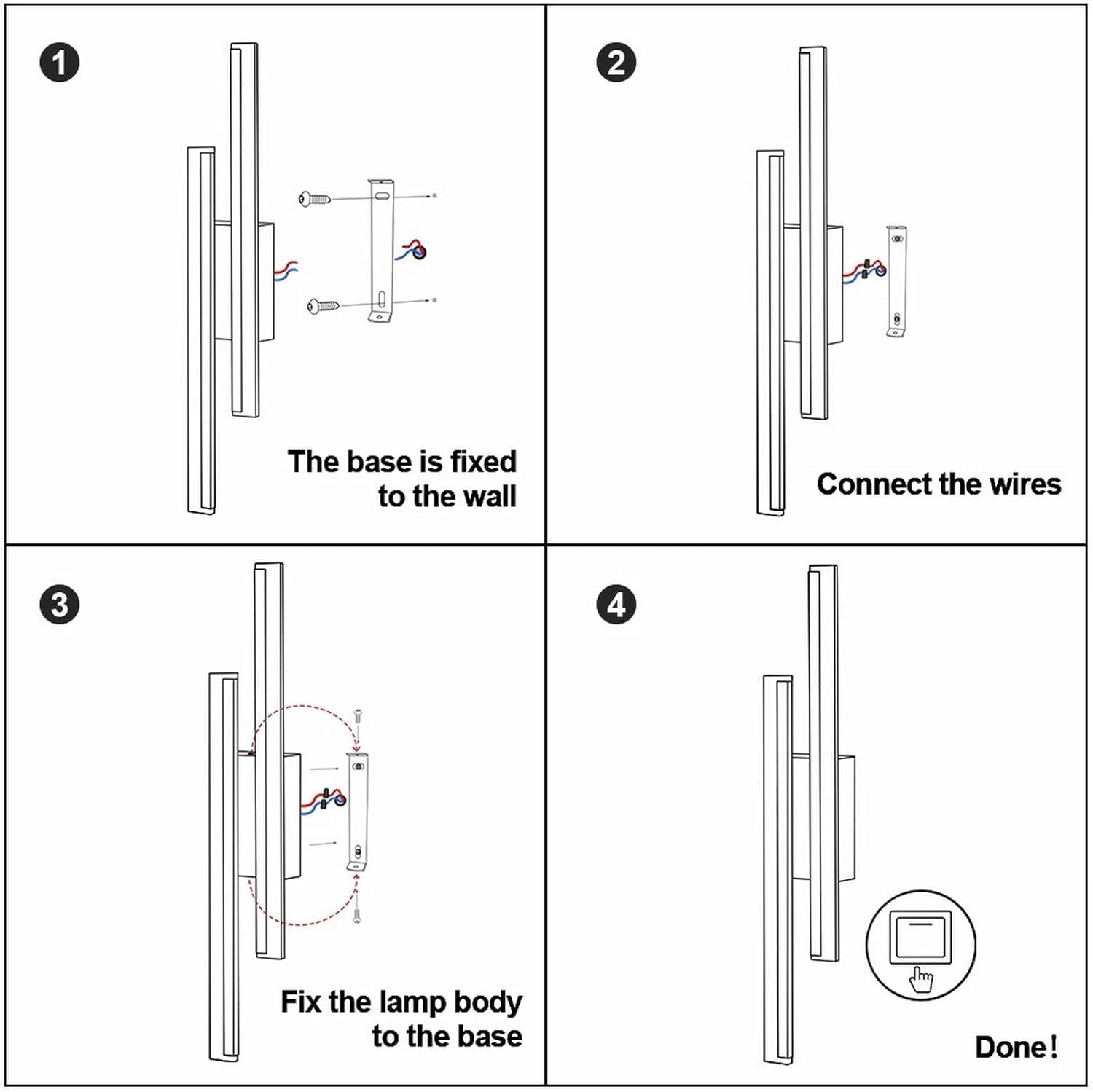 1

The base is fixed to the wall

2

Connect the wires

3

Fix the lamp body to the base

4

Done!